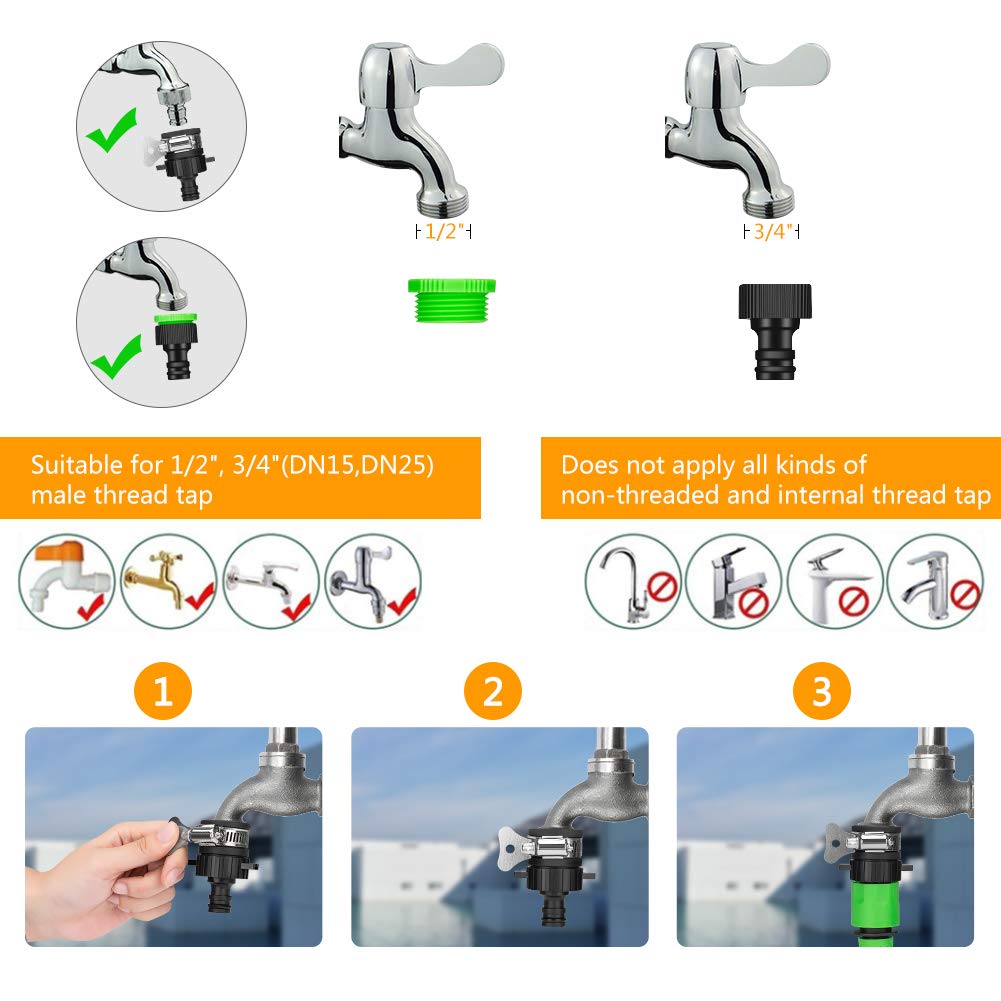 1/2"

3/4"

Suitable for 1/2", 3/4"(DN15,DN25) male thread tap

Does not apply all kinds of non-threaded and internal thread tap

1

2

3